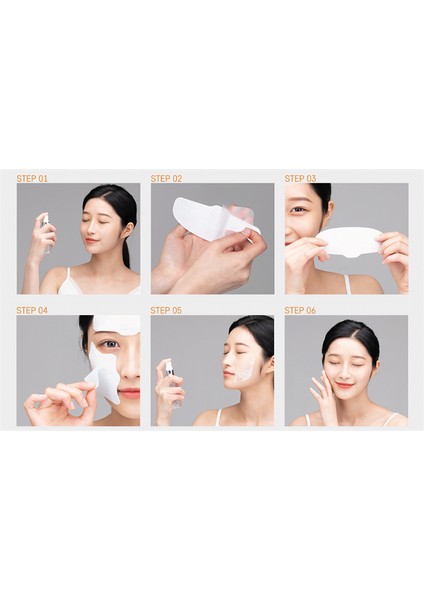 STEP 01

STEP 02

STEP 03

STEP 04

STEP 05

STEP 06