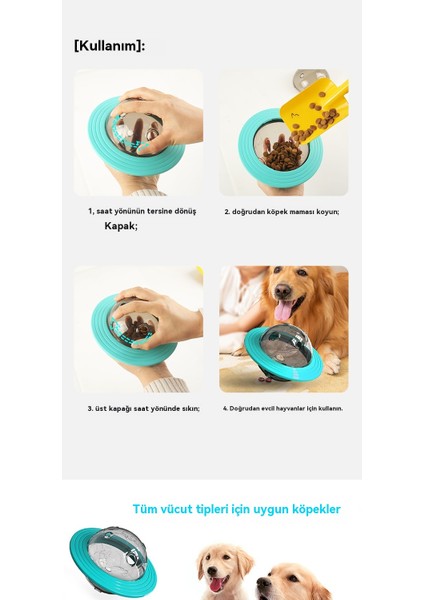 [Kullanım]:

1, saat yönünün tersine dönüş Kapak;

2. doğrudan köpek maması koyun;

3. üst kapağı saat yönünde sıkın;

4. Doğrudan evcil hayvanlar için kullanın.

Tüm vücut tipleri için uygun köpekler