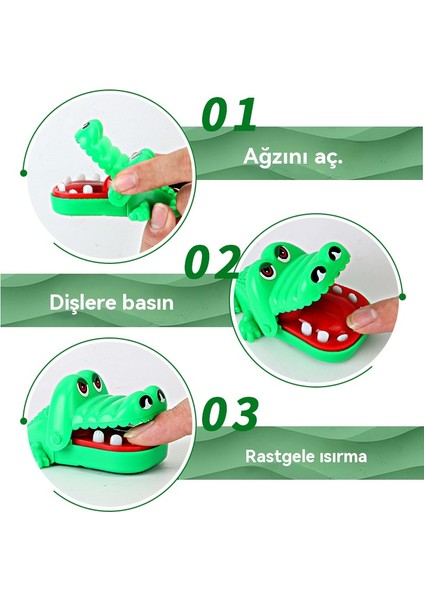 01
Ağzını aç.

02
Dişlere basın

03
Rastgele ısırma