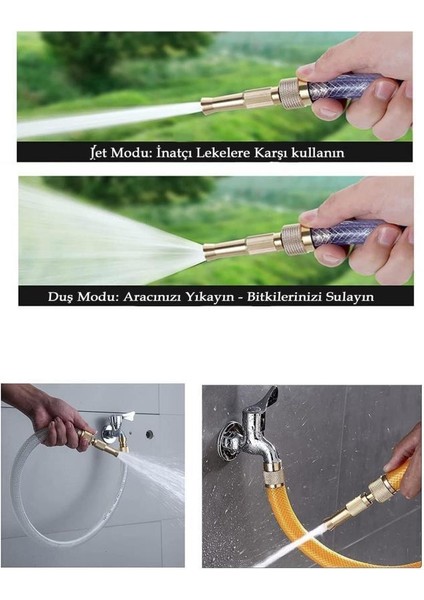 Jet Modu: İnatçı Lekelere Karşı kullanın

Duş Modu: Aracınızı Yıkayın - Bitkilerinizi Sulayın