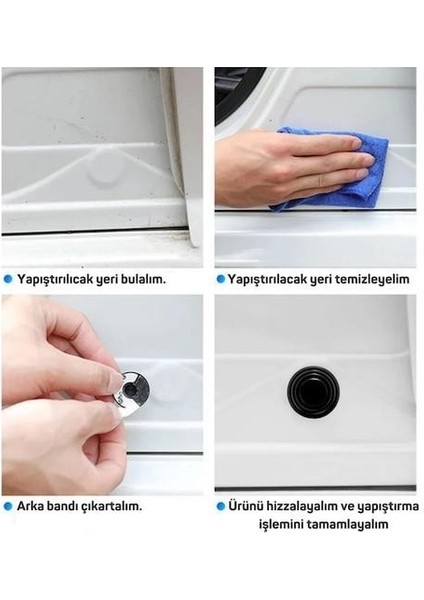 Yapıştırılıcak yeri bulalım.

Yapıştırılacak yeri temizleyelim

Arka bandı çıkartalım.

Ürünü hizzalayalım ve yapıştırma işlemini tamamlayalım