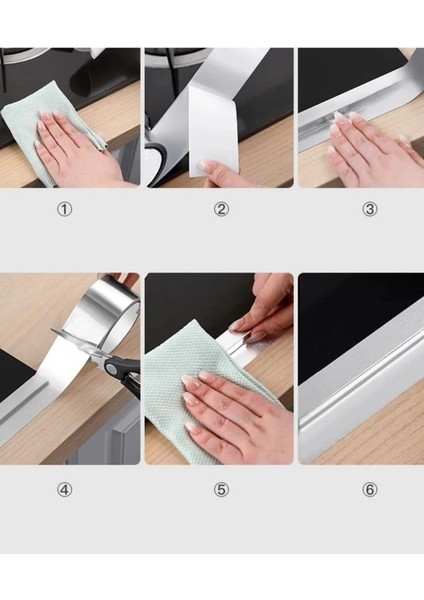 ①

②

③

④

⑤

⑥