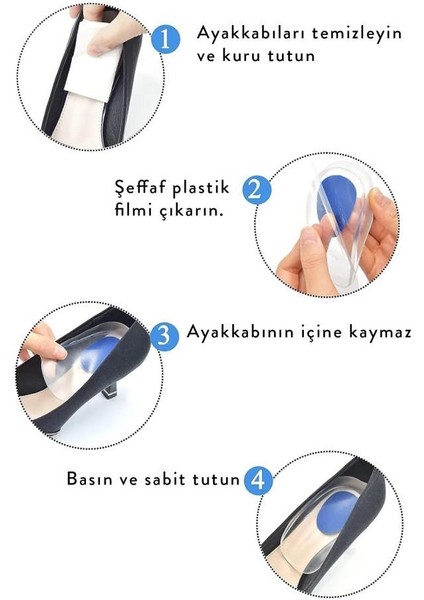 1 Ayakkabıları temizleyin ve kuru tutun

Şeffaf plastik filmi çıkarın. 2

3 Ayakkabının içine kaymaz

Basın ve sabit tutun 4