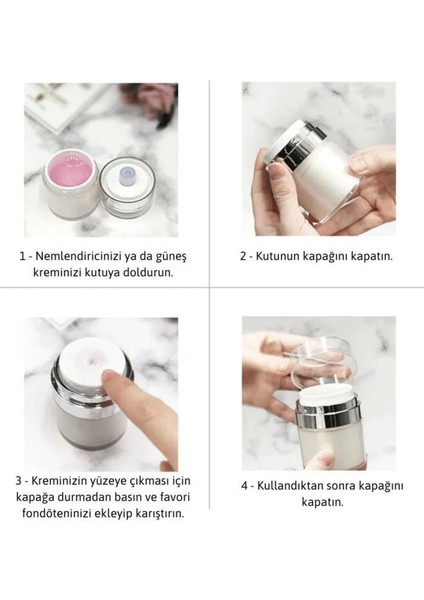 1 - Nemlendiricinizi ya da güneş kreminizi kutuya doldurun.

2 - Kutunun kapağını kapatın.

3 - Kreminizin yüzeye çıkması için kapağa durmadan basın ve favori fondöteninizi ekleyip karıştırın.

4 - Kullandıktan sonra kapağını kapatın.