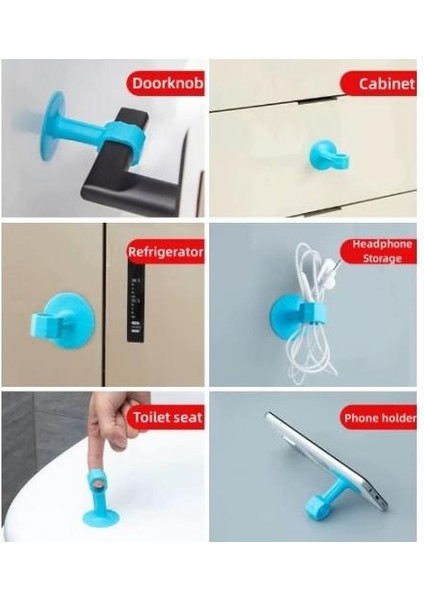 Doorknob

Cabinet

Refrigerator

Headphone Storage

Toilet seat

Phone holder