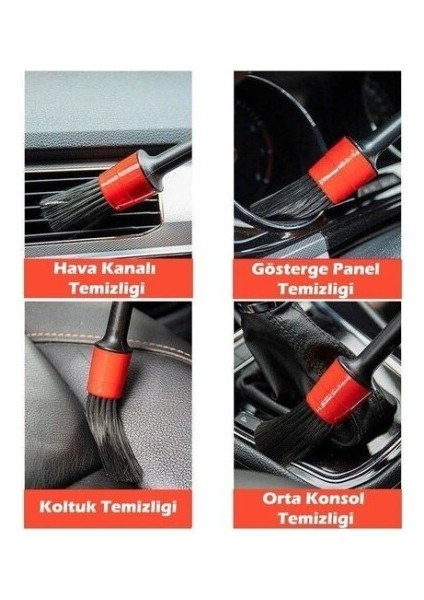 Hava Kanalı Temizligi

Gösterge Panel Temizligi

Koltuk Temizligi

Orta Konsol Temizligi