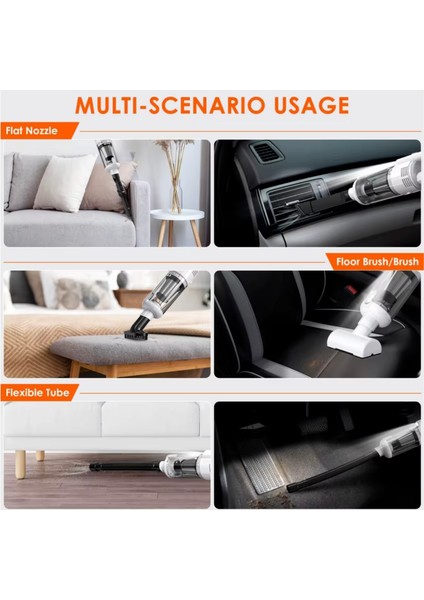 MULTI-SCENARIO USAGE

Flat Nozzle

Floor Brush/Brush

Flexible Tube