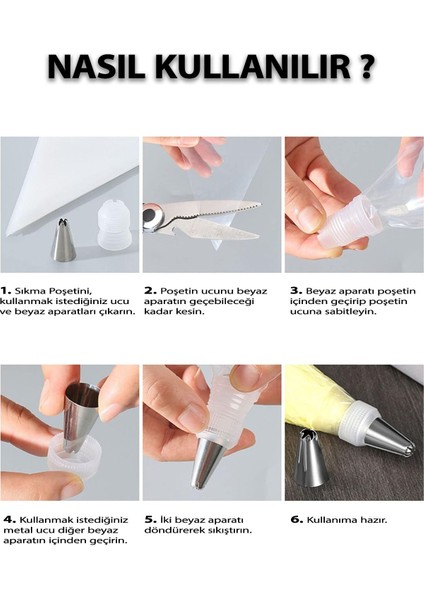 NASIL KULLANILIR ?

1. Sıkma Poşetini, kullanmak istediğiniz ucu ve beyaz aparatları çıkarın.

2. Poşetin ucunu beyaz aparatın geçebileceği kadar kesin.

3. Beyaz aparatı poşetin içinden geçirip poşetin ucuna sabitleyin.

4. Kullanmak istediğiniz metal ucu diğer beyaz aparatın içinden geçirin.

5. İki beyaz aparatı döndürerek sıkıştırın.

6. Kullanıma hazır.