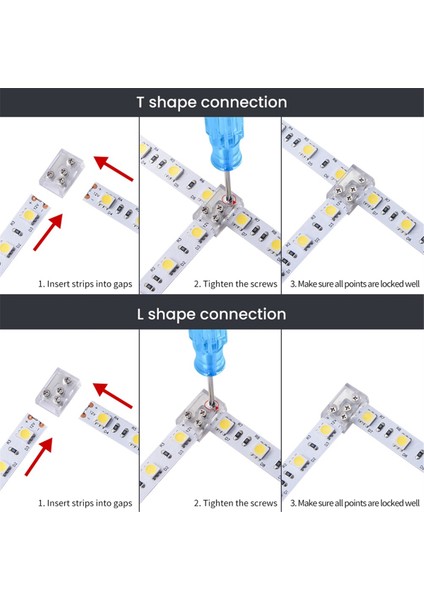 T shape connection

1. Insert strips into gaps

2. Tighten the screws

3. Make sure all points are locked well

L shape connection

1. Insert strips into gaps

2. Tighten the screws

3. Make sure all points are locked well