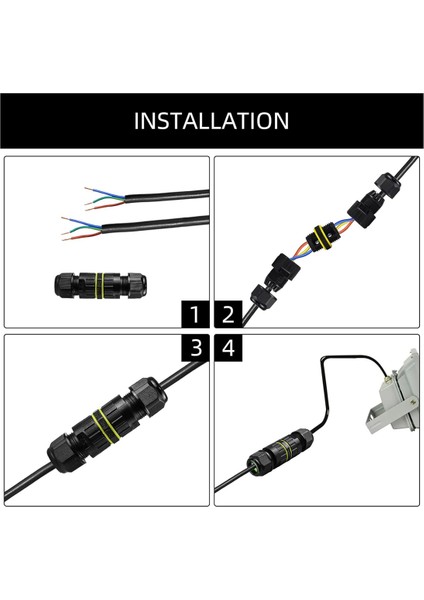 INSTALLATION

1 2

3 4