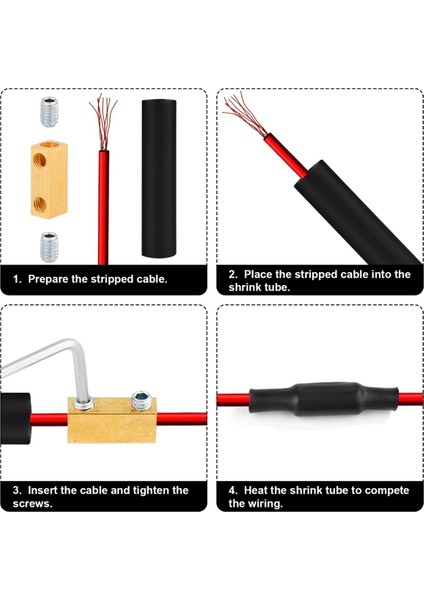 1. Prepare the stripped cable.

2. Place the stripped cable into the shrink tube.

3. Insert the cable and tighten the screws.

4. Heat the shrink tube to compete the wiring.