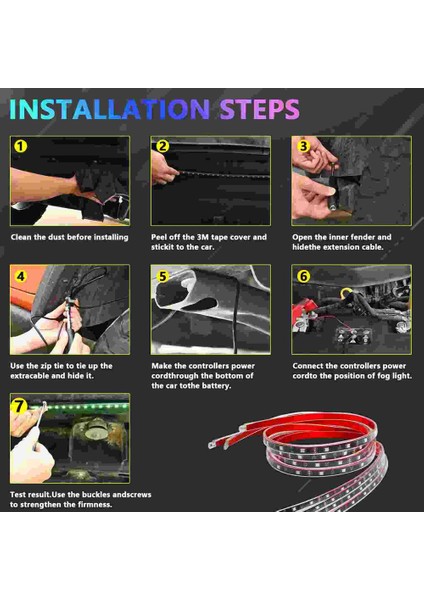 INSTALLATION STEPS

1

Clean the dust before installing

2

Peel off the 3M tape cover and stickit to the car.

3

Open the inner fender and hidethe extension cable.

4

Use the zip tie to tie up the extracable and hide it.

5

Make the controllers power cordthrough the bottom of the car tothe battery.

6

Connect the controllers power cordto the position of fog light.

7

Test result.Use the buckles andscrews to strengthen the firmness.