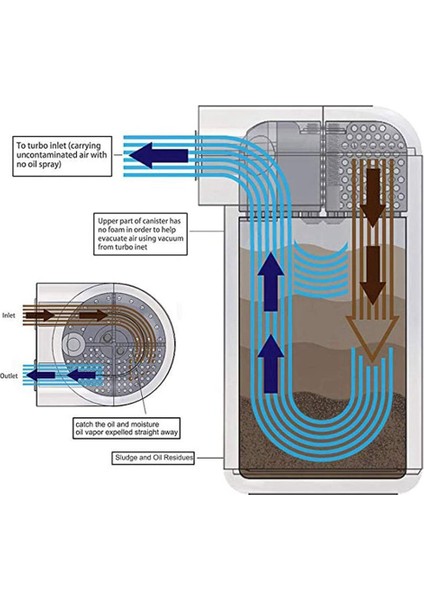 To turbo inlet (carrying uncontaminated air with no oil spray)

Upper part of canister has no foam in order to help evacuate air using vacuum from turbo inet

Inlet

Outlet

catch the oil and moisture oil vapor expelled straight away

Sludge and Oil Residues