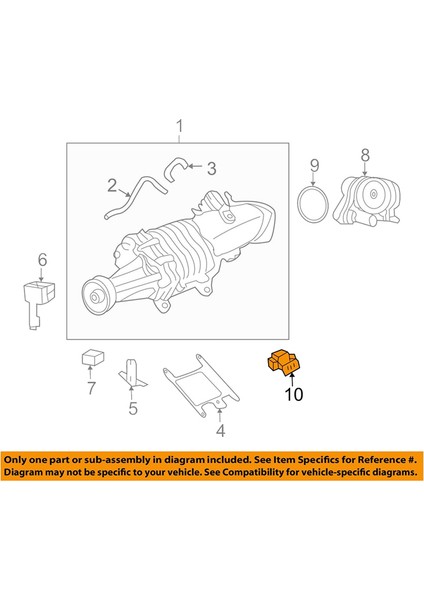 1
2
3
9
8
6
7
5
4
10

Only one part or sub-assembly in diagram included. See Item Specifics for Reference #. Diagram may not be specific to your vehicle. See Compatibility for vehicle-specific diagrams.