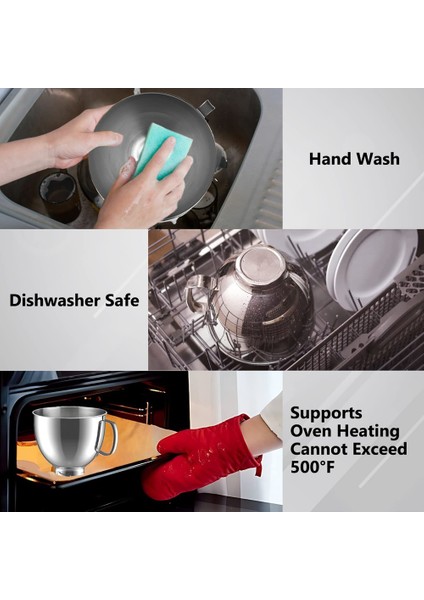 Hand Wash

Dishwasher Safe

Supports Oven Heating Cannot Exceed 500°F