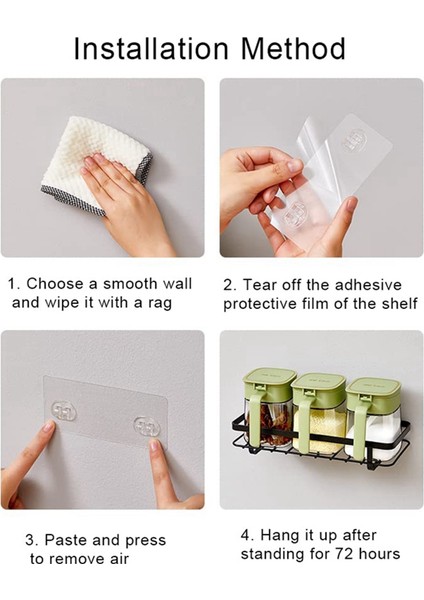 Installation Method

1. Choose a smooth wall and wipe it with a rag

2. Tear off the adhesive protective film of the shelf

3. Paste and press to remove air

4. Hang it up after standing for 72 hours