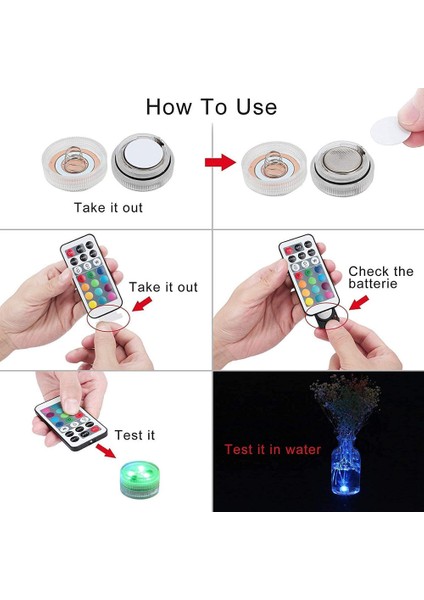 How To Use

Take it out

Take it out

Check the batterie

Test it

Test it in water