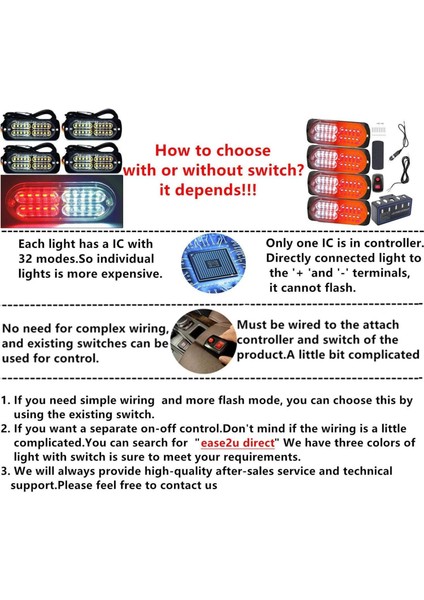 How to choose
with or without switch?
it depends!!!

Each light has a IC with 32 modes.So individual lights is more expensive.

Only one IC is in controller. Directly connected light to the '+ 'and '-' terminals, it cannot flash.

No need for complex wiring, and existing switches can be used for control.

Must be wired to the attach controller and switch of the product.A little bit complicated

1. If you need simple wiring and more flash mode, you can choose this by using the existing switch.
2. If you want a separate on-off control.Don't mind if the wiring is a little complicated.You can search for "ease2u direct" We have three colors of light with switch is sure to meet your requirements.
3. We will always provide high-quality after-sales service and technical support.Please feel free to contact us