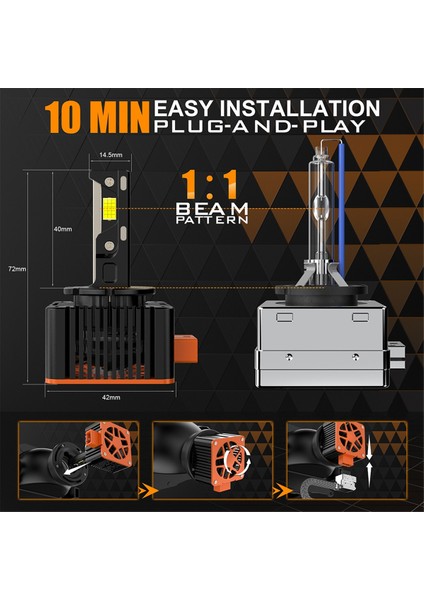 10 MIN EASY INSTALLATION
PLUG-AND-PLAY

14.5mm

1:1
BEAM
PATTERN

40mm

72mm

42mm