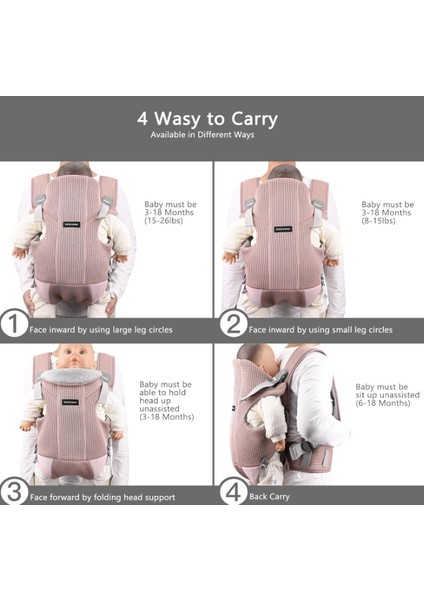 4 Wasy to Carry
Available in Different Ways

Baby must be 3-18 Months (15-26lbs)

1 Face inward by using large leg circles

Baby must be 3-18 Months (8-15lbs)

2 Face inward by using small leg circles

Baby must be able to hold head up unassisted (3-18 Months)

3 Face forward by folding head support

Baby must be sit up unassisted (6-18 Months)

4 Back Carry