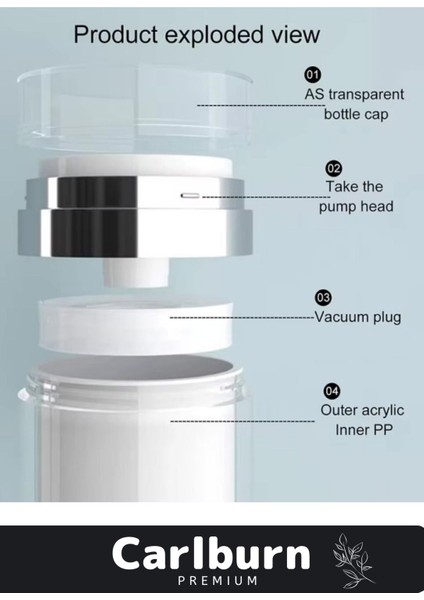 Product exploded view

01
AS transparent bottle cap

02
Take the pump head

03
Vacuum plug

04
Outer acrylic
Inner PP

Carlburn
PREMIUM