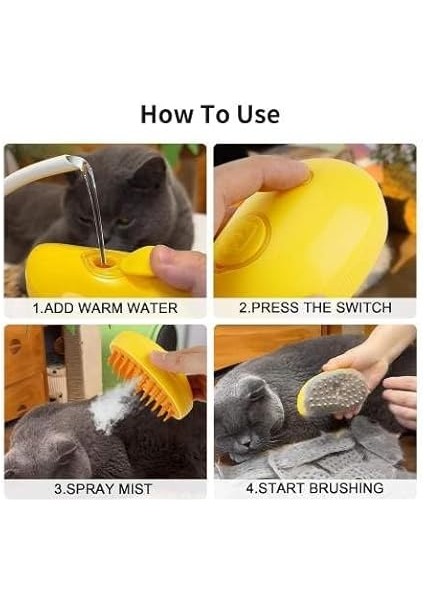 How To Use

1.ADD WARM WATER

2.PRESS THE SWITCH

3.SPRAY MIST

4.START BRUSHING