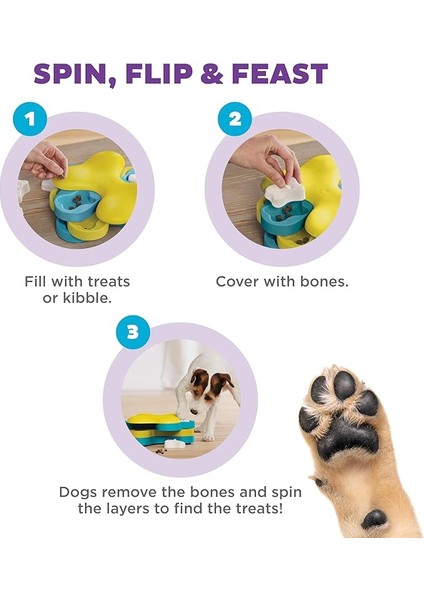 SPIN, FLIP & FEAST

1

Fill with treats or kibble.

2

Cover with bones.

3

Dogs remove the bones and spin the layers to find the treats!