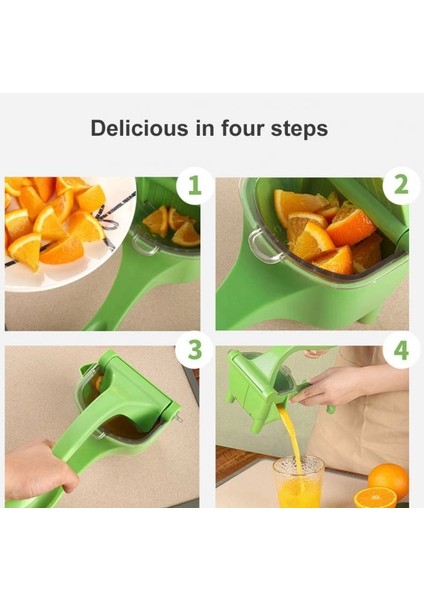 Delicious in four steps

1

2

3

4