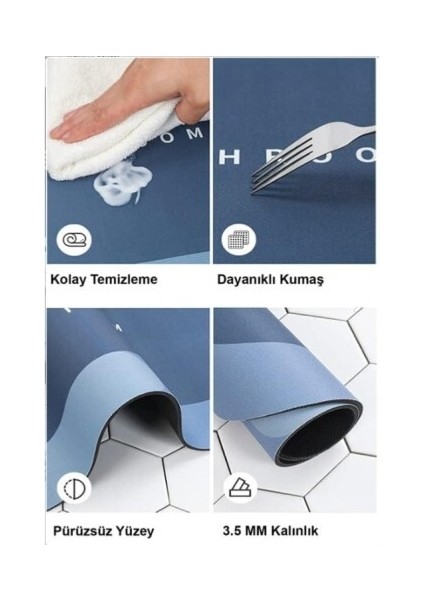 O M

H R O O

Kolay Temizleme

Dayanıklı Kumaş

Pürüzsüz Yüzey

3.5 MM Kalınlık