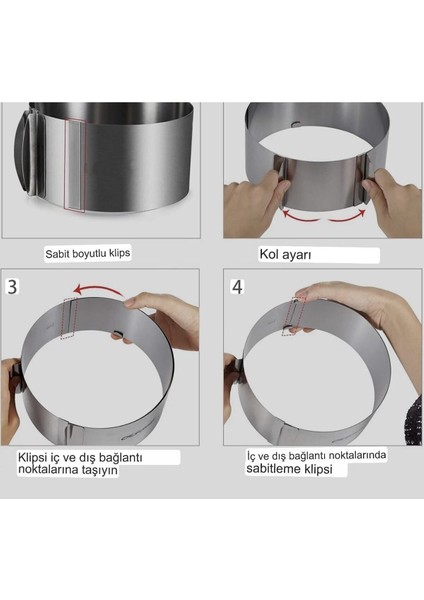 Sabit boyutlu klips

Kol ayarı

3

Klipsi iç ve dış bağlantı noktalarına taşıyın

4

İç ve dış bağlantı noktalarında sabitleme klipsi