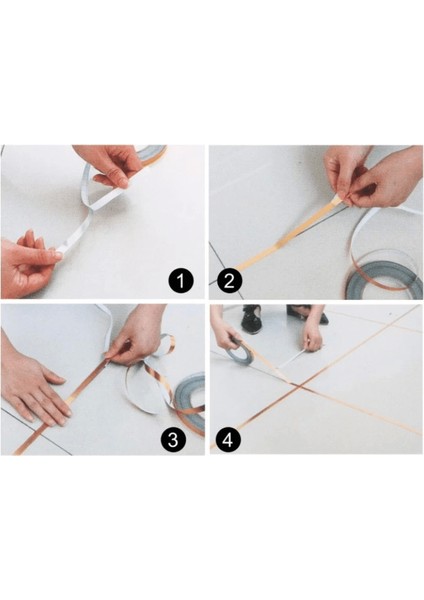 1
2
3
4