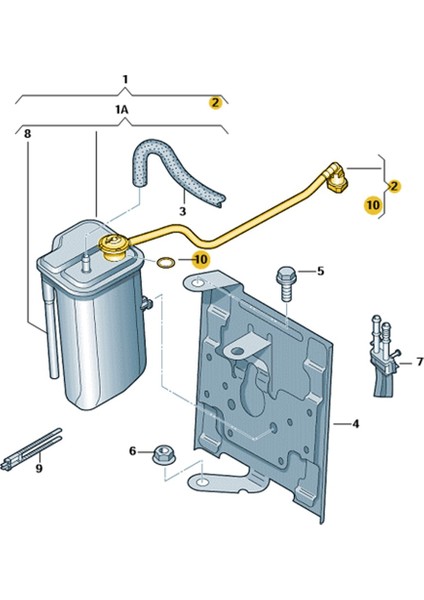 1
2
1A
8
3
2
10
10
5
7
4
6
9