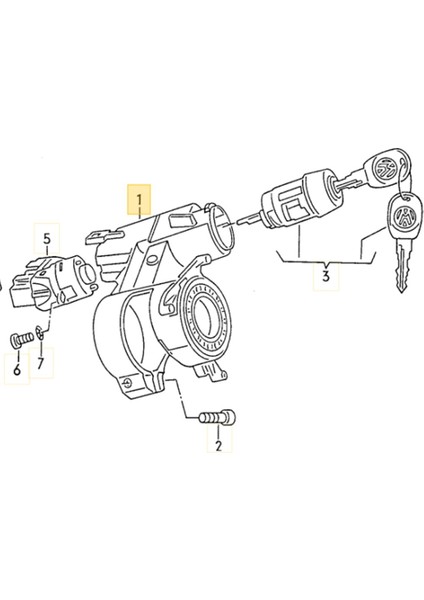 1
5
3
6
7
2