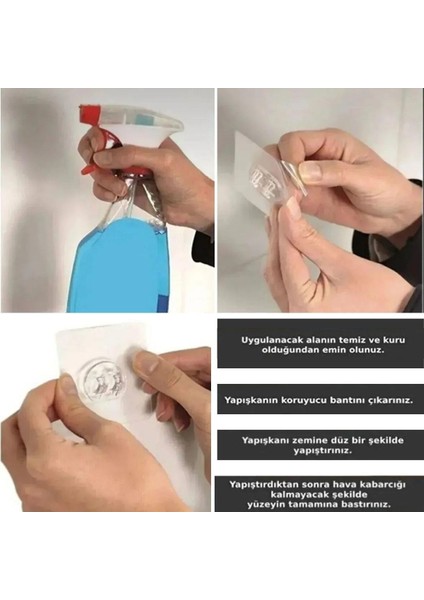 Uygulanacak alanın temiz ve kuru olduğundan emin olunuz.

Yapışkanın koruyucu bantını çıkarınız.

Yapışkanı zemine düz bir şekilde yapıştırınız.

Yapıştırdıktan sonra hava kabarcığı kalmayacak şekilde yüzeyin tamamına bastırınız.