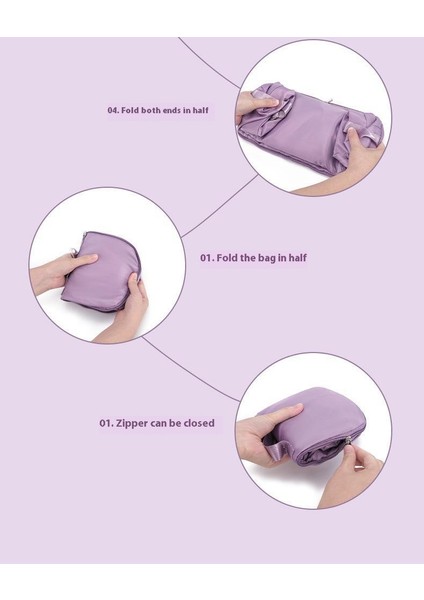 04. Fold both ends in half

01. Fold the bag in half

01. Zipper can be closed