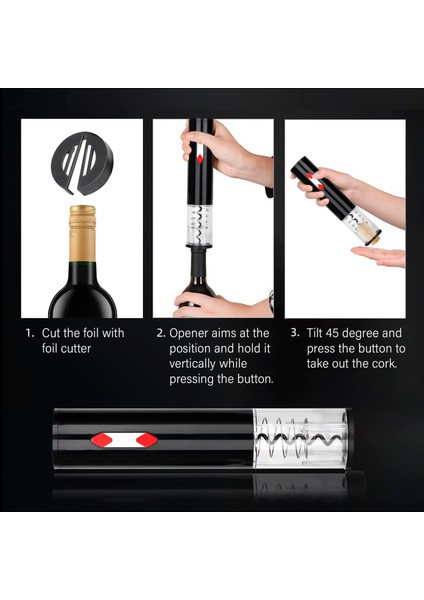 1. Cut the foil with foil cutter

2. Opener aims at the position and hold it vertically while pressing the button.

3. Tilt 45 degree and press the button to take out the cork.