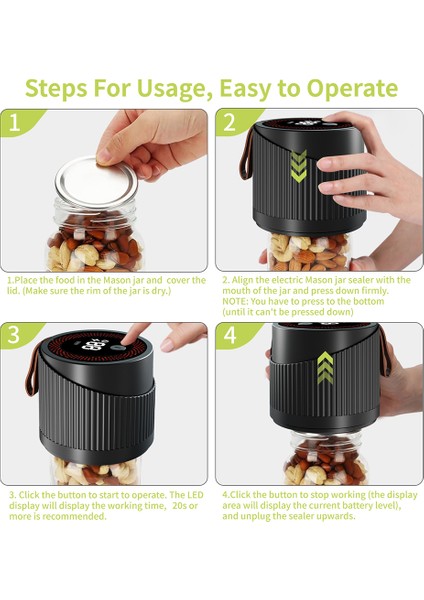 Steps For Usage, Easy to Operate

1

1.Place the food in the Mason jar and cover the lid. (Make sure the rim of the jar is dry.)

2

2. Align the electric Mason jar sealer with the mouth of the jar and press down firmly.
NOTE: You have to press to the bottom (until it can't be pressed down)

3

3. Click the button to start to operate. The LED display will display the working time, 20s or more is recommended.

4

4.Click the button to stop working (the display area will display the current battery level), and unplug the sealer upwards.