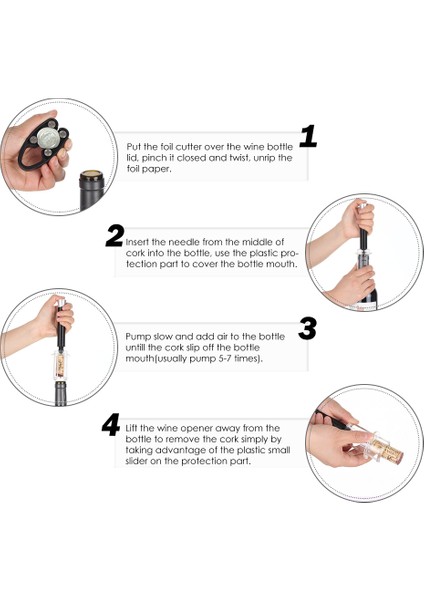 1
Put the foil cutter over the wine bottle lid, pinch it closed and twist, unrip the foil paper.

2
Insert the needle from the middle of cork into the bottle, use the plastic protection part to cover the bottle mouth.

3
Pump slow and add air to the bottle untill the cork slip off the bottle mouth(usually pump 5-7 times).

4
Lift the wine opener away from the bottle to remove the cork simply by taking advantage of the plastic small slider on the protection part.