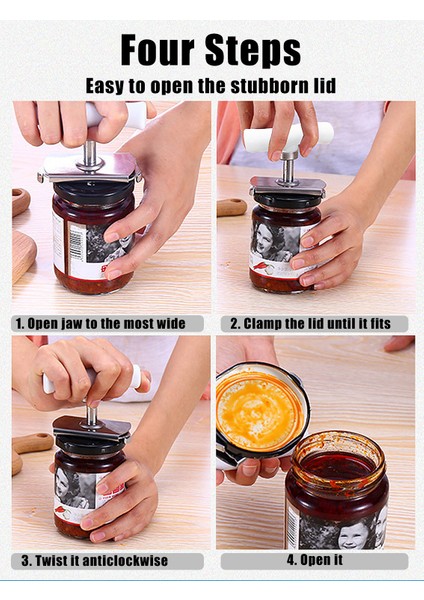 Four Steps

Easy to open the stubborn lid

1. Open jaw to the most wide

2. Clamp the lid until it fits

3. Twist it anticlockwise

4. Open it