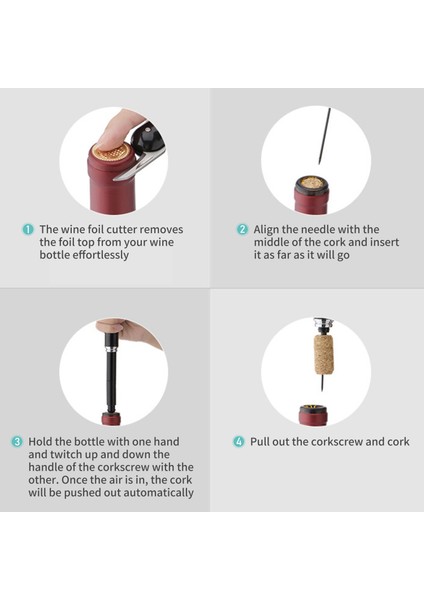 1 The wine foil cutter removes the foil top from your wine bottle effortlessly

2 Align the needle with the middle of the cork and insert it as far as it will go

3 Hold the bottle with one hand and twitch up and down the handle of the corkscrew with the other. Once the air is in, the cork will be pushed out automatically

4 Pull out the corkscrew and cork