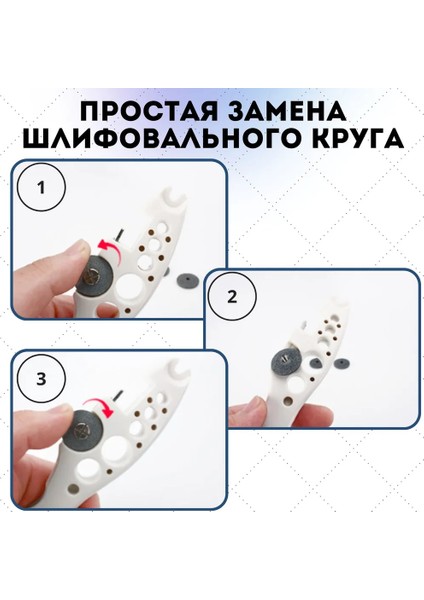 ПРОСТАЯ ЗАМЕНА ШЛИФОВАЛЬНОГО КРУГА

1

2

3