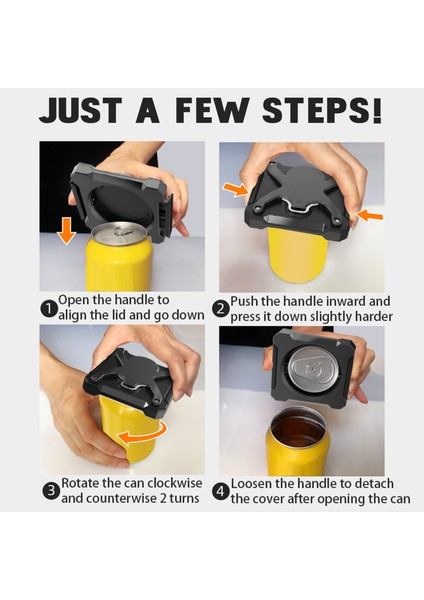 JUST A FEW STEPS!

1 Open the handle to align the lid and go down

2 Push the handle inward and press it down slightly harder

3 Rotate the can clockwise and counterwise 2 turns

4 Loosen the handle to detach the cover after opening the can