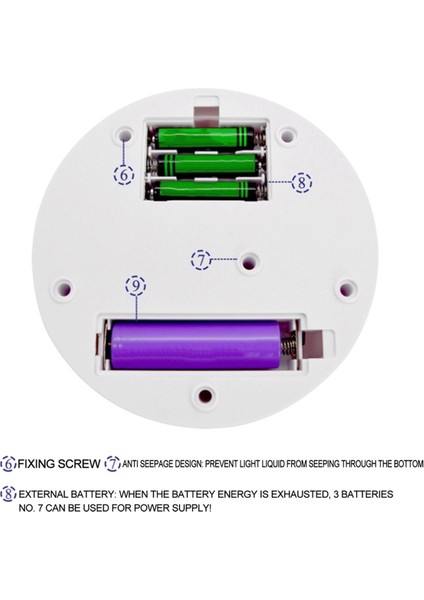 6

8

7

9

6 FIXING SCREW 7 ANTI SEEPAGE DESIGN: PREVENT LIGHT LIQUID FROM SEEPING THROUGH THE BOTTOM

8 EXTERNAL BATTERY: WHEN THE BATTERY ENERGY IS EXHAUSTED, 3 BATTERIES NO. 7 CAN BE USED FOR POWER SUPPLY!