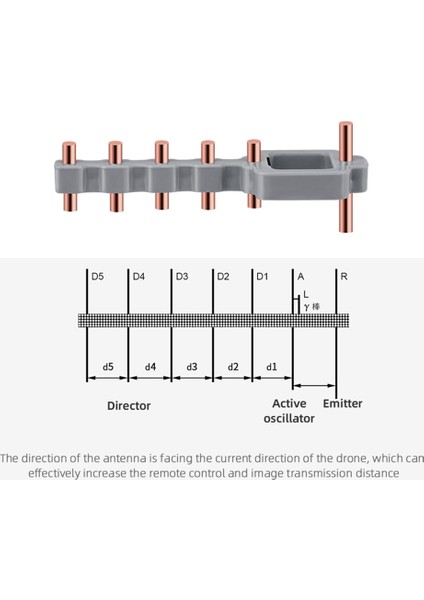 D5 D4 D3 D2 D1 A R

L
γ 棒

d5 d4 d3 d2 d1

Director

Active oscillator

Emitter

The direction of the antenna is facing the current direction of the drone, which can effectively increase the remote control and image transmission distance