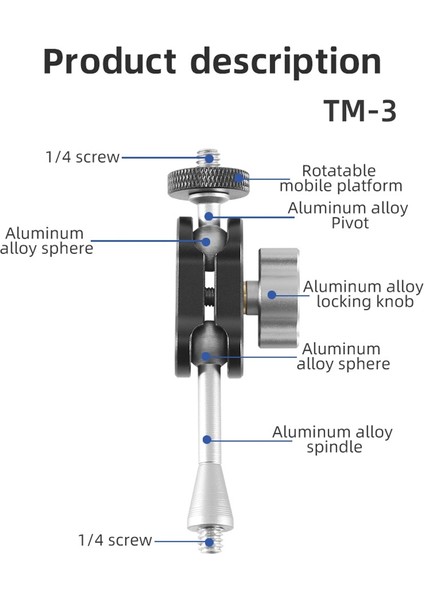 Product description

TM-3

1/4 screw

Rotatable mobile platform

Aluminum alloy Pivot

Aluminum alloy sphere

Aluminum alloy locking knob

Aluminum alloy sphere

Aluminum alloy spindle

1/4 screw