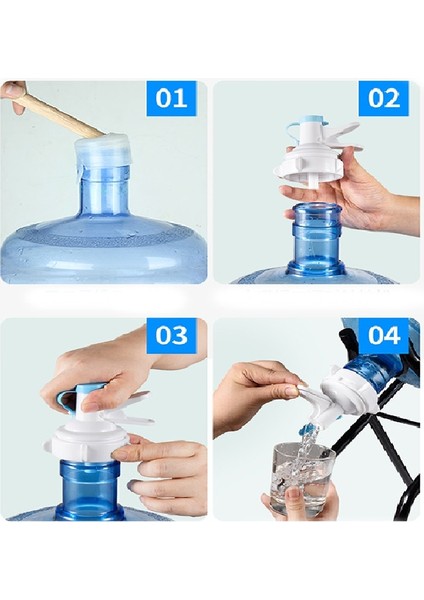 01

02

03

04