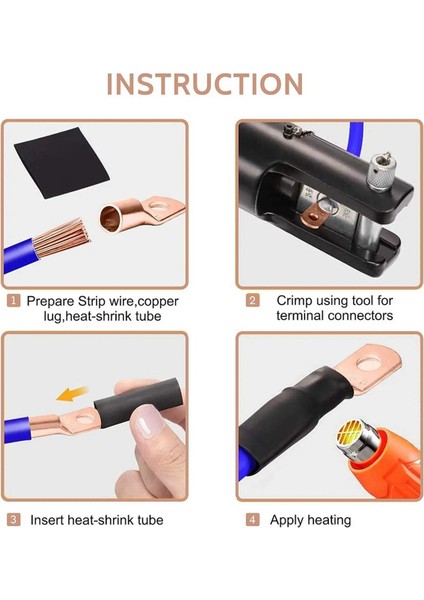 INSTRUCTION

1 Prepare Strip wire,copper lug,heat-shrink tube

2 Crimp using tool for terminal connectors

3 Insert heat-shrink tube

4 Apply heating