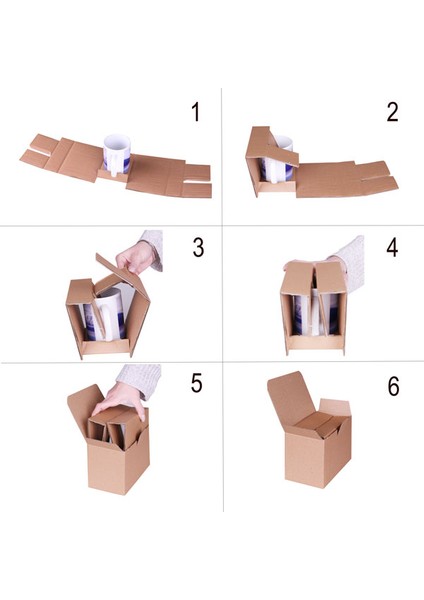 1

2

3

4

5

6