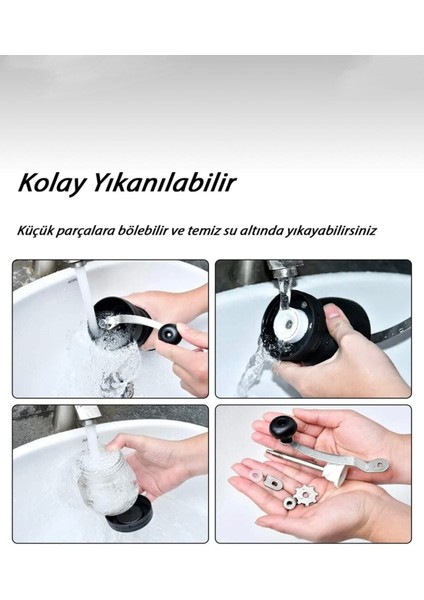 Kolay Yıkanılabilir

Küçük parçalara bölebilir ve temiz su altında yıkayabilirsiniz