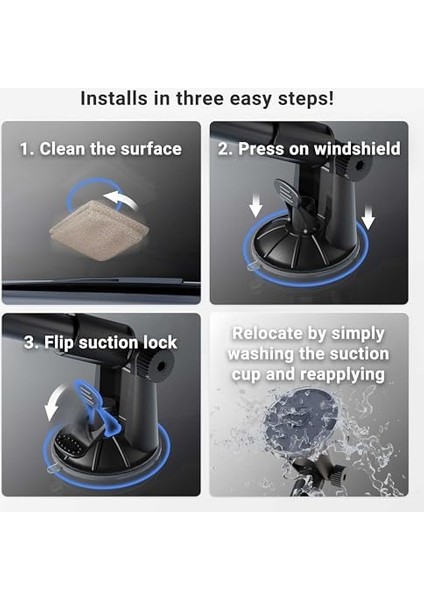 Installs in three easy steps!

1. Clean the surface

2. Press on windshield

3. Flip suction lock

Relocate by simply washing the suction cup and reapplying